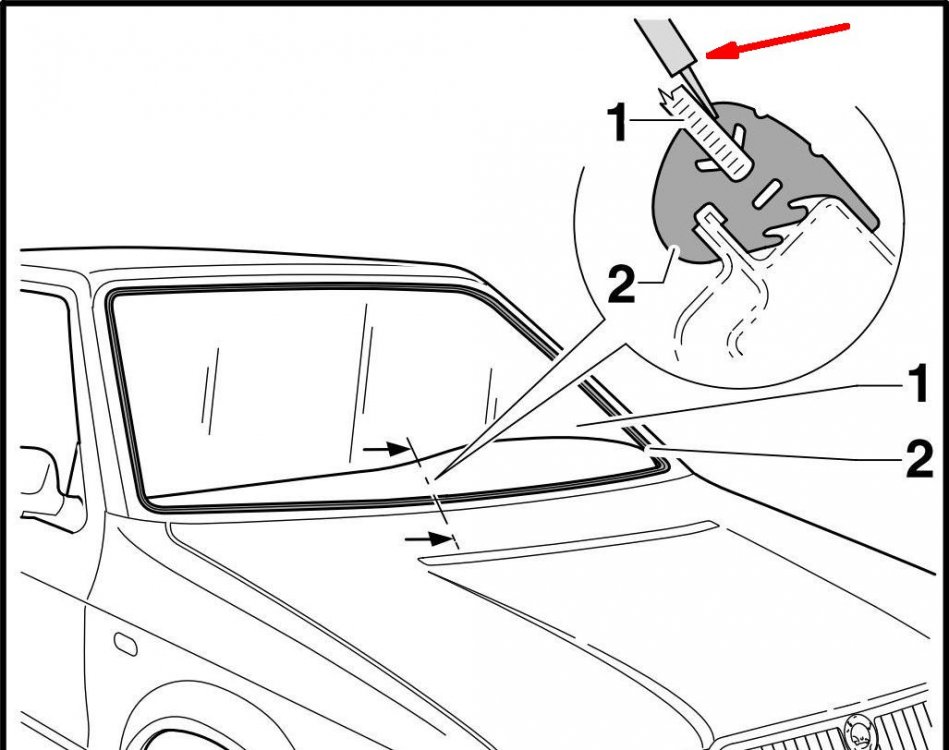 1
2
1
2