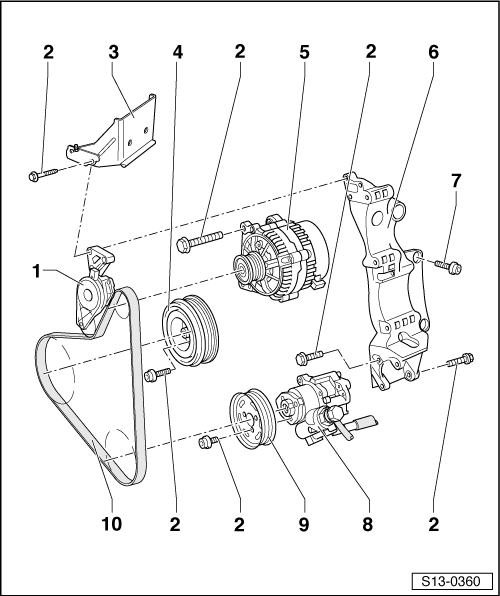 2
3
4
2
5
2
6
7
1
10
2
2
9
8
2
S13-0360