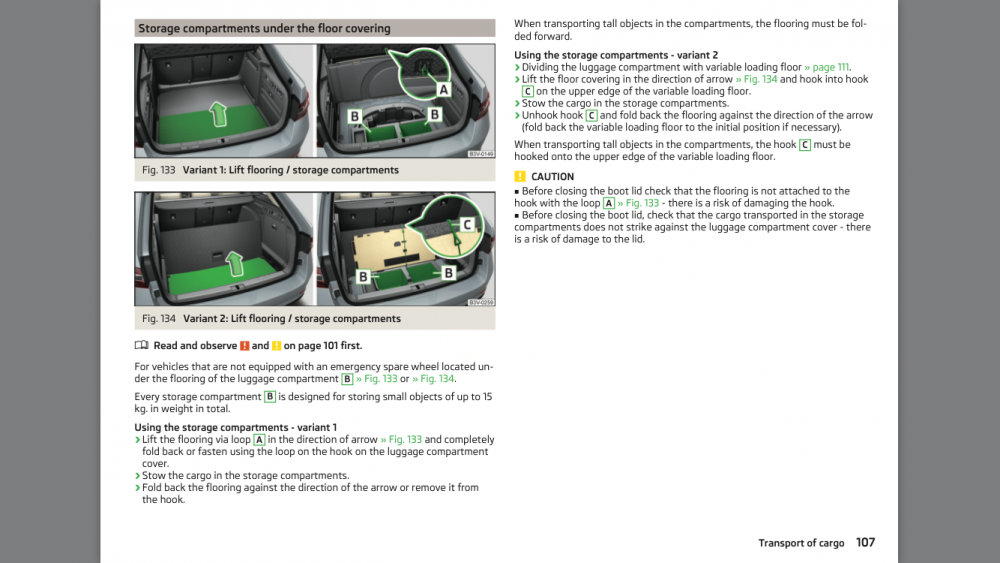 Storage compartments under the floor covering

A

B

B

B3V-0148

Fig. 133 Variant 1: Lift flooring / storage compartments

C

B

B

B3V-0259

Fig. 134 Variant 2: Lift flooring / storage compartments

Read and observe ! and ! on page 101 first.

For vehicles that are not equipped with an emergency spare wheel located under the flooring of the luggage compartment B » Fig. 133 or » Fig. 134.

Every storage compartment B is designed for storing small objects of up to 15 kg. in weight in total.

Using the storage compartments - variant 1
› Lift the flooring via loop A in the direction of arrow » Fig. 133 and completely fold back or fasten using the loop on the hook on the luggage compartment cover.
› Stow the cargo in the storage compartments.
› Fold back the flooring against the direction of the arrow or remove it from the hook.

When transporting tall objects in the compartments, the flooring must be folded forward.

Using the storage compartments - variant 2
› Dividing the luggage compartment with variable loading floor » page 111.
› Lift the floor covering in the direction of arrow » Fig. 134 and hook into hook C on the upper edge of the variable loading floor.
› Stow the cargo in the storage compartments.
› Unhook hook C and fold back the flooring against the direction of the arrow (fold back the variable loading floor to the initial position if necessary).

When transporting tall objects in the compartments, the hook C must be hooked onto the upper edge of the variable loading floor.

! CAUTION
■ Before closing the boot lid check that the flooring is not attached to the hook with the loop A » Fig. 133 - there is a risk of damaging the hook.
■ Before closing the boot lid, check that the cargo transported in the storage compartments does not strike against the luggage compartment cover - there is a risk of damage to the lid.

Transport of cargo 107