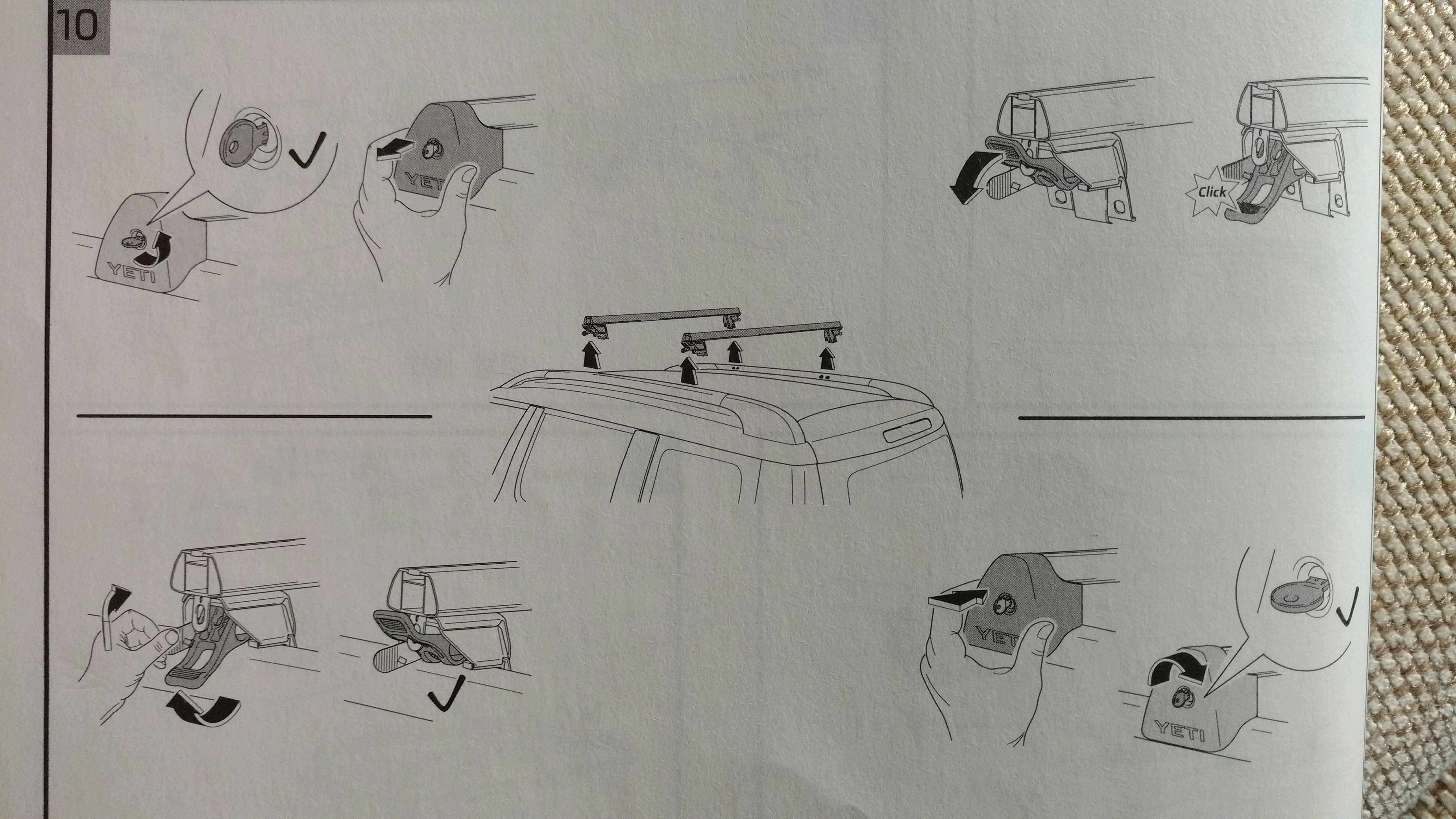 10

YETI

YETI

Click

YETI

YETI