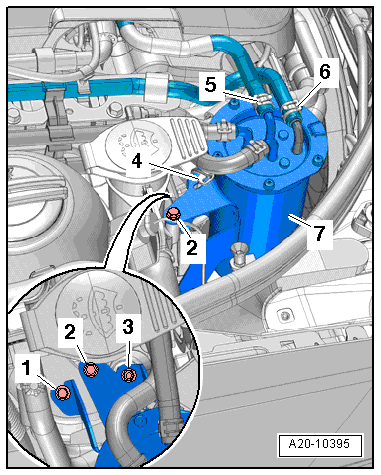 5
6
4
2
7
2
3
1
A20-10395