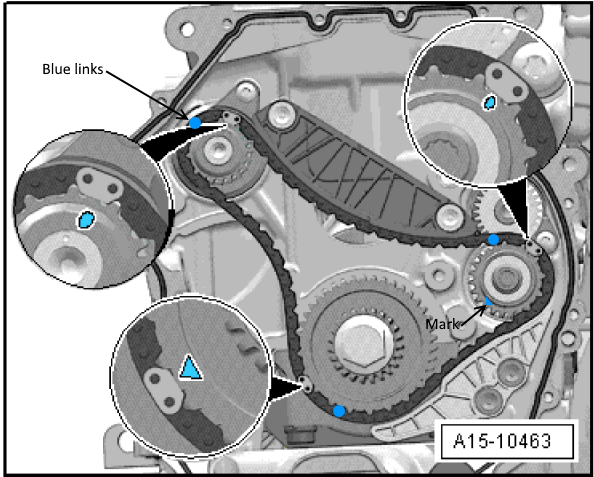 Blue links

Mark

A15-10463