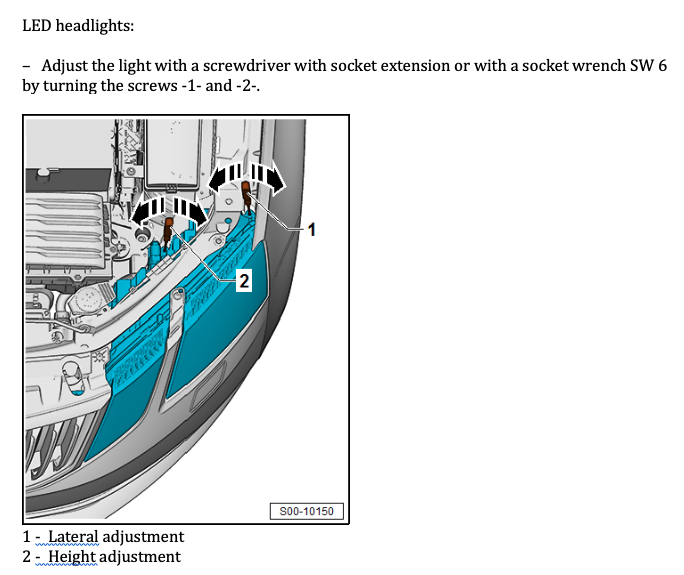 LED headlights:

– Adjust the light with a screwdriver with socket extension or with a socket wrench SW 6 by turning the screws -1- and -2-.

1

2

S00-10150

1 - Lateral adjustment
2 - Height adjustment