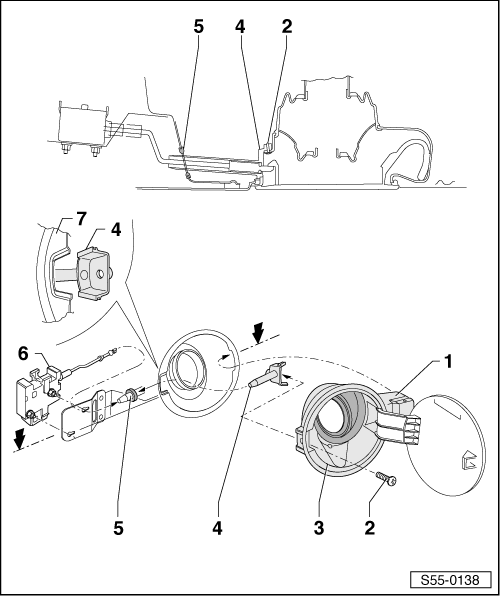 5
4
2
7
4
6
1
5
4
3
2
S55-0138