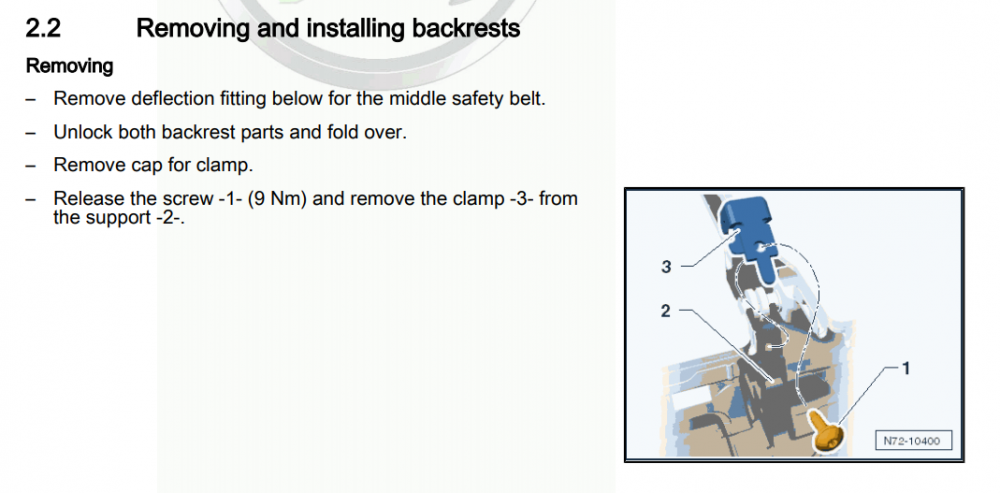 2.2 Removing and installing backrests

Removing

– Remove deflection fitting below for the middle safety belt.

– Unlock both backrest parts and fold over.

– Remove cap for clamp.

– Release the screw -1- (9 Nm) and remove the clamp -3- from the support -2-.

3

2

1

N72-10400