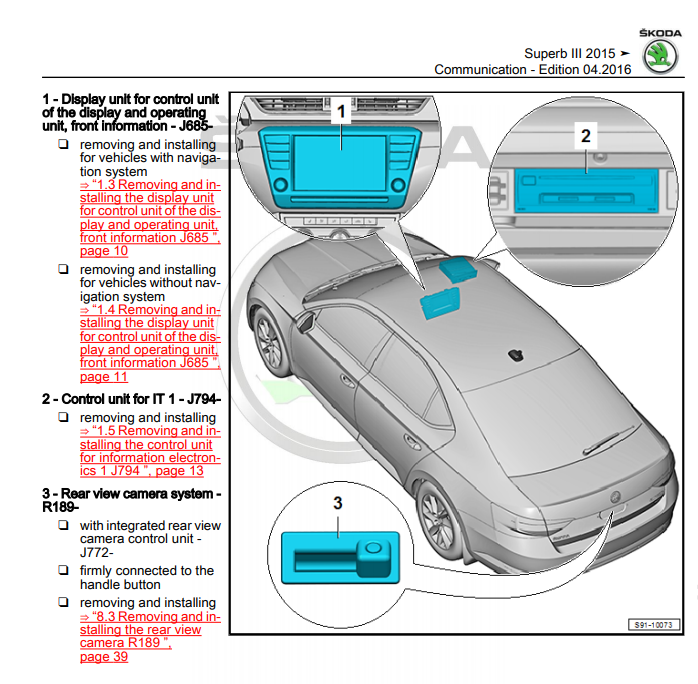 ŠKODA

Superb III 2015 ➤
Communication - Edition 04.2016

1 - Display unit for control unit of the display and operating unit, front information - J685-

❑ removing and installing for vehicles with navigation system ⇒ “1.3 Removing and installing the display unit for control unit of the display and operating unit, front information J685 ”, page 10

❑ removing and installing for vehicles without navigation system ⇒ “1.4 Removing and installing the display unit for control unit of the display and operating unit, front information J685 ”, page 11

2 - Control unit for IT 1 - J794-

❑ removing and installing ⇒ “1.5 Removing and installing the control unit for information electronics 1 J794 ”, page 13

3 - Rear view camera system - R189-

❑ with integrated rear view camera control unit - J772-

❑ firmly connected to the handle button

❑ removing and installing ⇒ “8.3 Removing and installing the rear view camera R189 ”, page 39

1

2

3

S91-10073