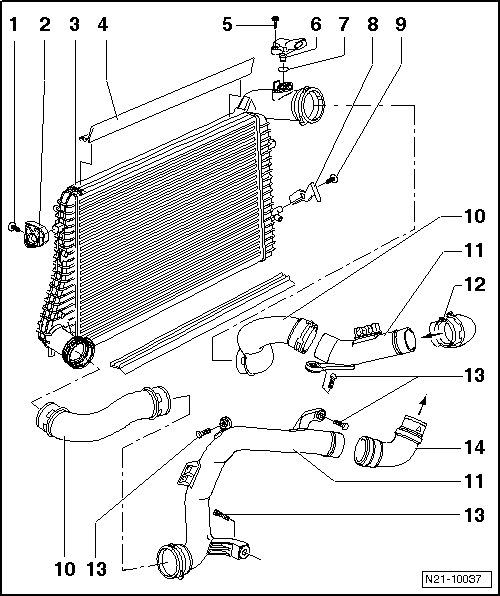 1 2 3 4 5 6 7 8 9

10

11

12

13

14

11

13

10 13

N21-10037