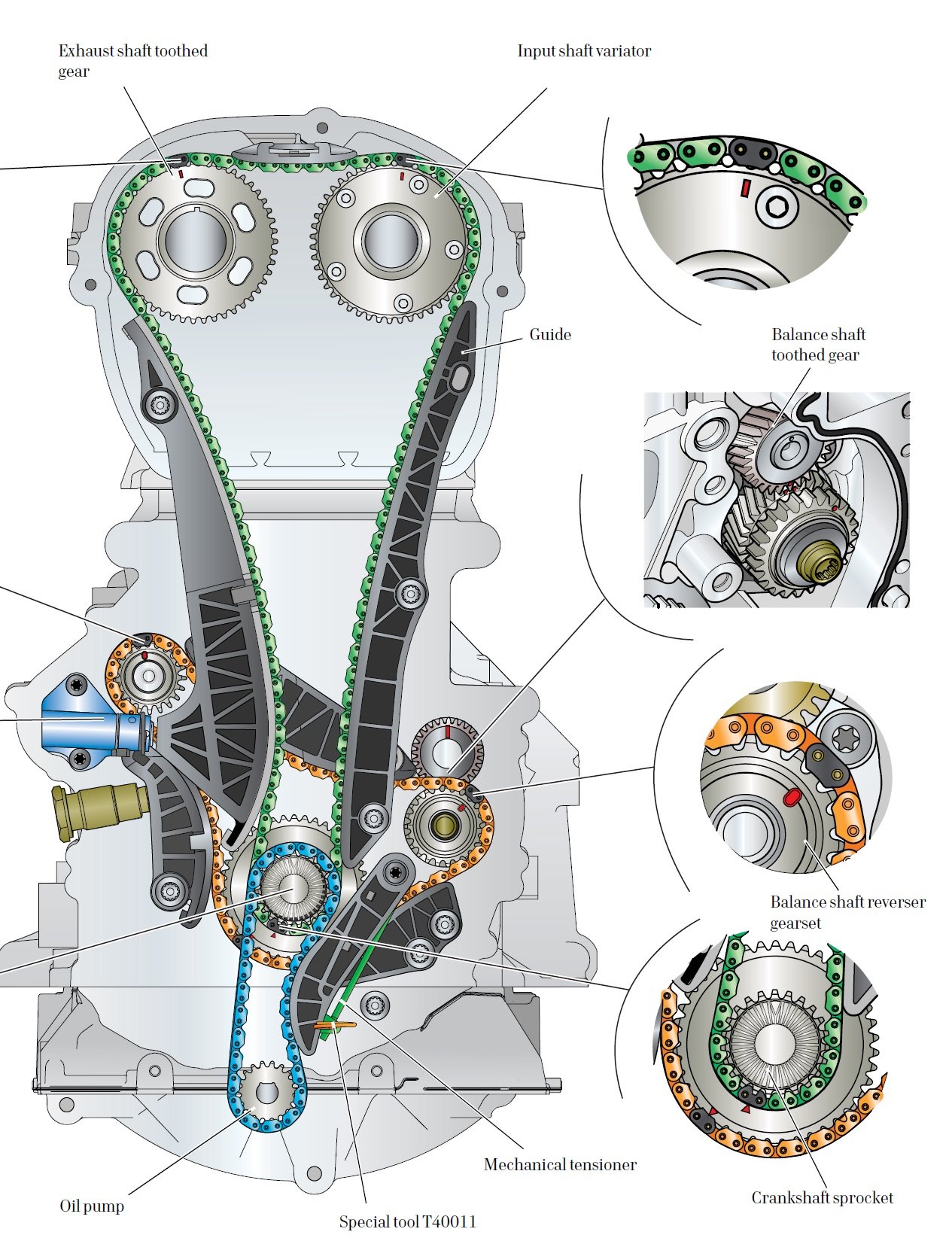 Exhaust shaft toothed gear

Input shaft variator

Guide

Balance shaft toothed gear

Balance shaft reverser gearset

Mechanical tensioner

Crankshaft sprocket

Oil pump

Special tool T40011