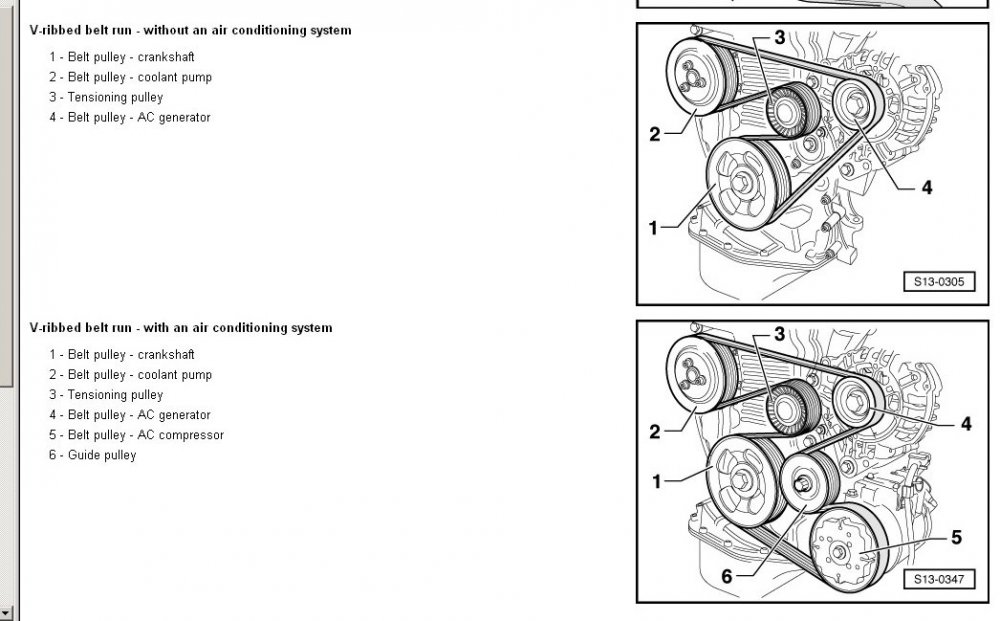 V-ribbed belt run - without an air conditioning system

1 - Belt pulley - crankshaft
2 - Belt pulley - coolant pump
3 - Tensioning pulley
4 - Belt pulley - AC generator

3
2
4
1
S13-0305

V-ribbed belt run - with an air conditioning system

1 - Belt pulley - crankshaft
2 - Belt pulley - coolant pump
3 - Tensioning pulley
4 - Belt pulley - AC generator
5 - Belt pulley - AC compressor
6 - Guide pulley

3
2
4
1
5
6
S13-0347