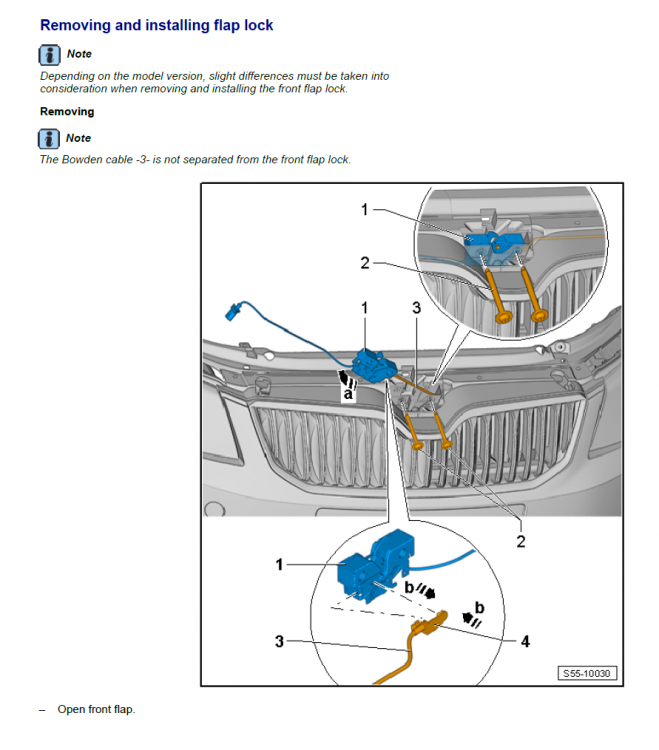 Removing and installing flap lock

Note

Depending on the model version, slight differences must be taken into consideration when removing and installing the front flap lock.

Removing

Note

The Bowden cable -3- is not separated from the front flap lock.

1
2
1
3
a
2
1
b
b
3
4
S55-10030

– Open front flap.