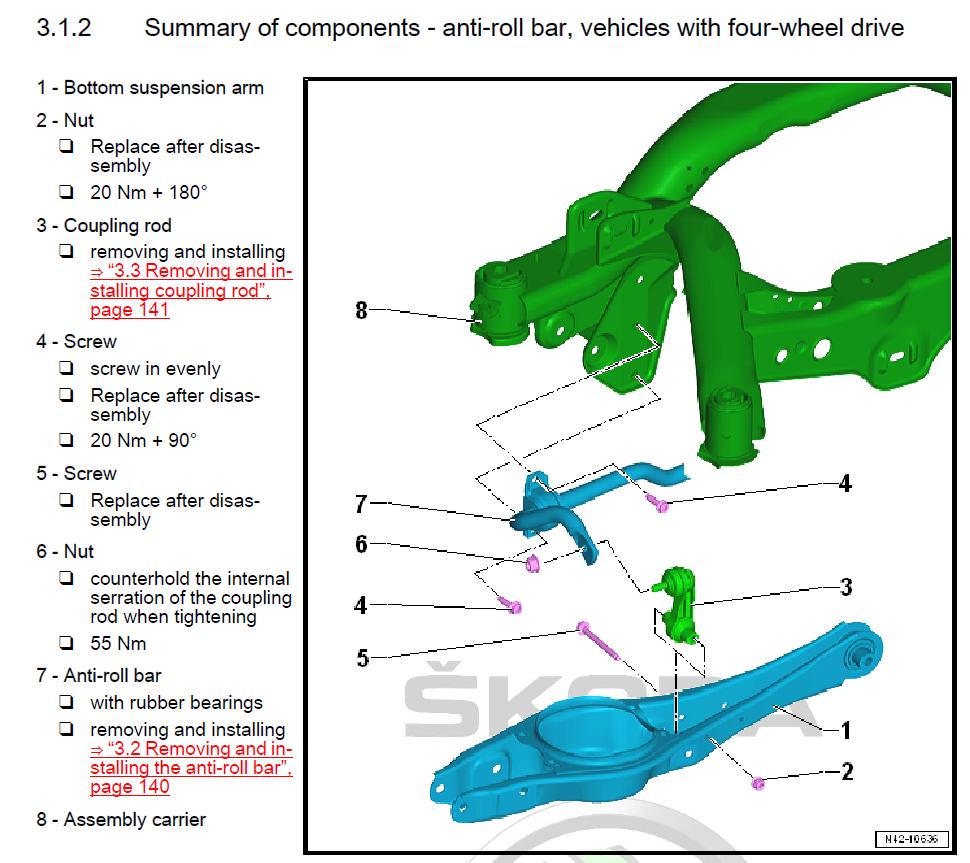 3.1.2 Summary of components - anti-roll bar, vehicles with four-wheel drive

1 - Bottom suspension arm

2 - Nut

❑ Replace after disassembly

❑ 20 Nm + 180°

3 - Coupling rod

❑ removing and installing ⇒ “3.3 Removing and installing coupling rod”, page 141

4 - Screw

❑ screw in evenly

❑ Replace after disassembly

❑ 20 Nm + 90°

5 - Screw

❑ Replace after disassembly

6 - Nut

❑ counterhold the internal serration of the coupling rod when tightening

❑ 55 Nm

7 - Anti-roll bar

❑ with rubber bearings

❑ removing and installing ⇒ “3.2 Removing and installing the anti-roll bar”, page 140

8 - Assembly carrier

8

7

6

4

5

4

3

1

2

ŠKODA

N42-10636