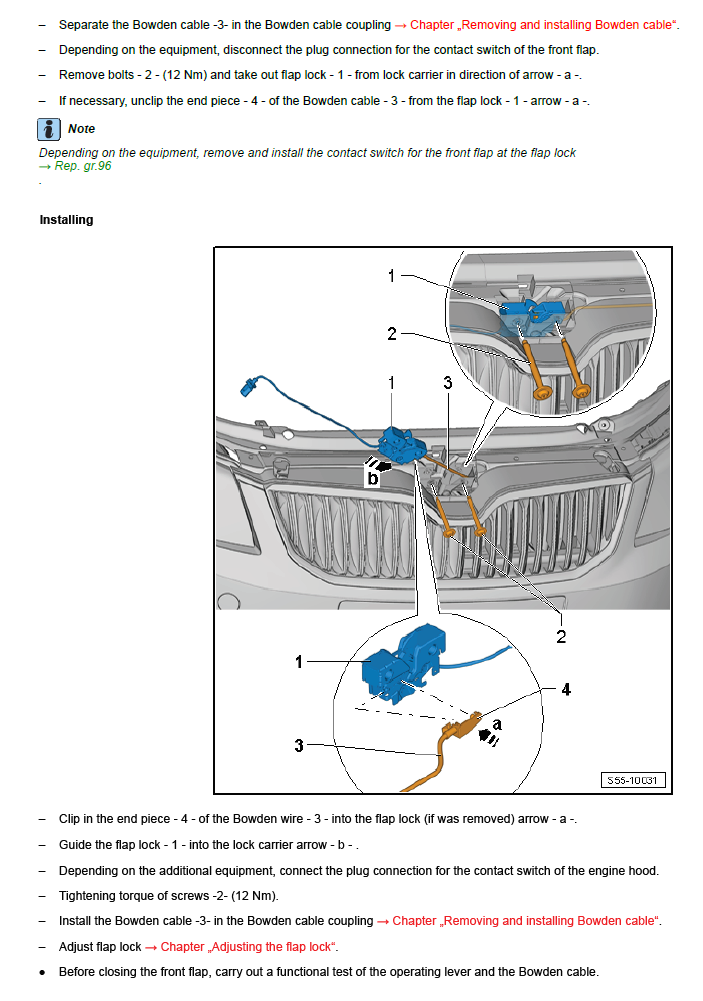 – Separate the Bowden cable -3- in the Bowden cable coupling → Chapter „Removing and installing Bowden cable“.

– Depending on the equipment, disconnect the plug connection for the contact switch of the front flap.

– Remove bolts - 2 - (12 Nm) and take out flap lock - 1 - from lock carrier in direction of arrow - a -.

– If necessary, unclip the end piece - 4 - of the Bowden cable - 3 - from the flap lock - 1 - arrow - a -.

Note

Depending on the equipment, remove and install the contact switch for the front flap at the flap lock → Rep. gr.96

.

Installing

1

2

1

3

b

2

1

4

a

3

S55-10031

– Clip in the end piece - 4 - of the Bowden wire - 3 - into the flap lock (if was removed) arrow - a -.

– Guide the flap lock - 1 - into the lock carrier arrow - b - .

– Depending on the additional equipment, connect the plug connection for the contact switch of the engine hood.

– Tightening torque of screws -2- (12 Nm).

– Install the Bowden cable -3- in the Bowden cable coupling → Chapter „Removing and installing Bowden cable“.

– Adjust flap lock → Chapter „Adjusting the flap lock“.

• Before closing the front flap, carry out a functional test of the operating lever and the Bowden cable.