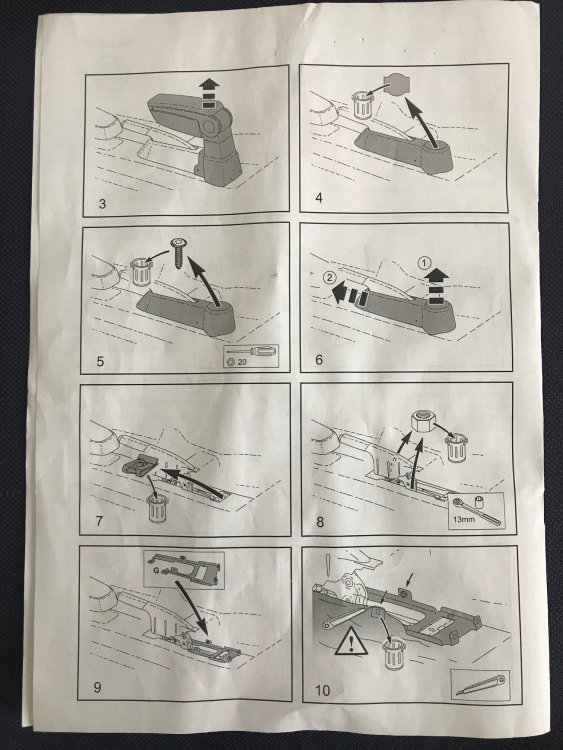 3

4

5

20

1

2

6

7

8

13mm

G

9

10