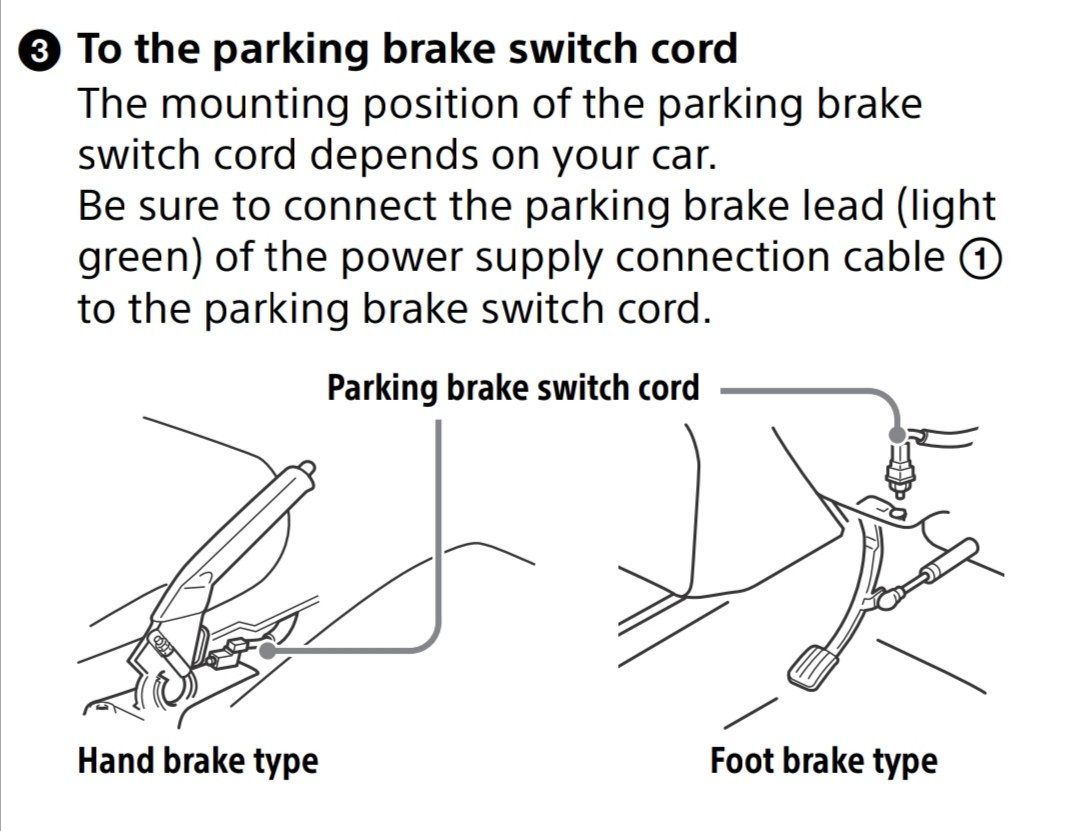 ❸ To the parking brake switch cord
The mounting position of the parking brake switch cord depends on your car.
Be sure to connect the parking brake lead (light green) of the power supply connection cable ① to the parking brake switch cord.

Parking brake switch cord

Hand brake type

Foot brake type