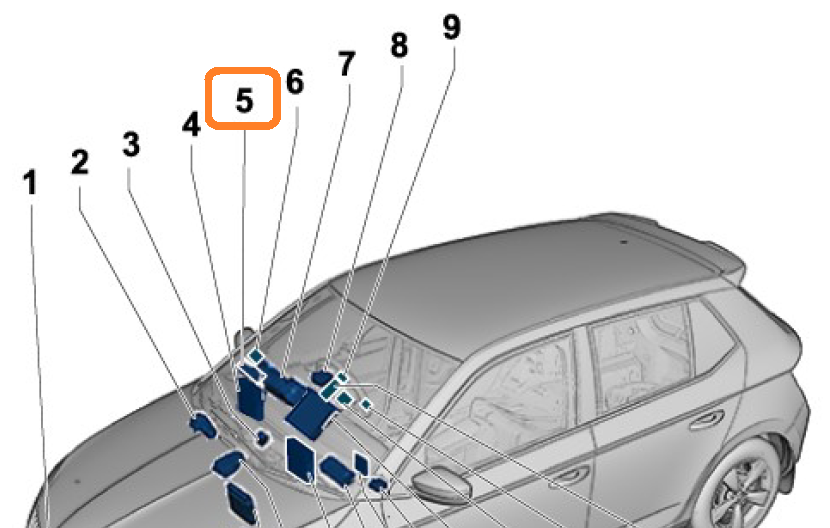 1
2
3
4
5
6
7
8
9