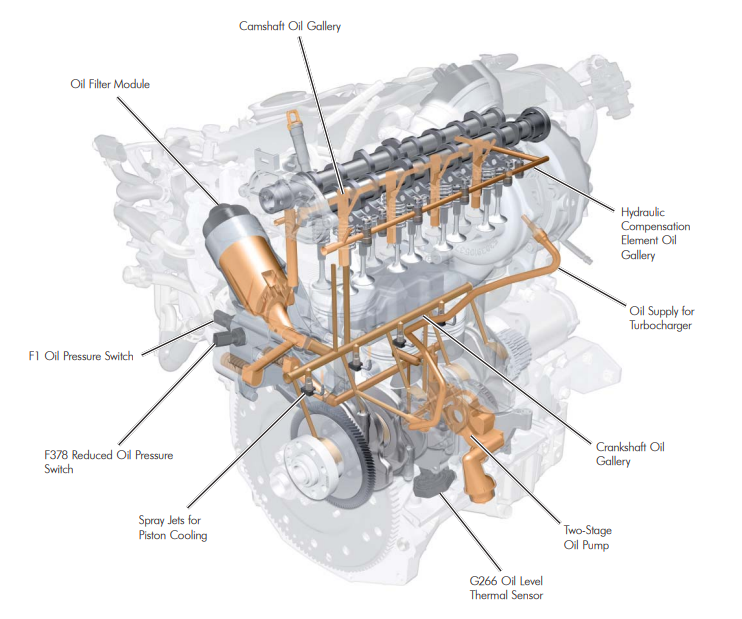 Camshaft Oil Gallery

Oil Filter Module

Hydraulic Compensation Element Oil Gallery

Oil Supply for Turbocharger

F1 Oil Pressure Switch

F378 Reduced Oil Pressure Switch

Crankshaft Oil Gallery

Spray Jets for Piston Cooling

Two-Stage Oil Pump

G266 Oil Level Thermal Sensor