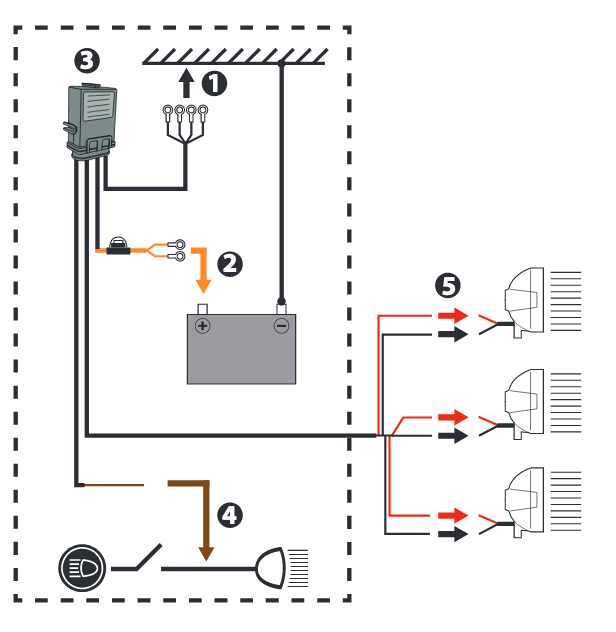 3
1
2
+
−
5
4