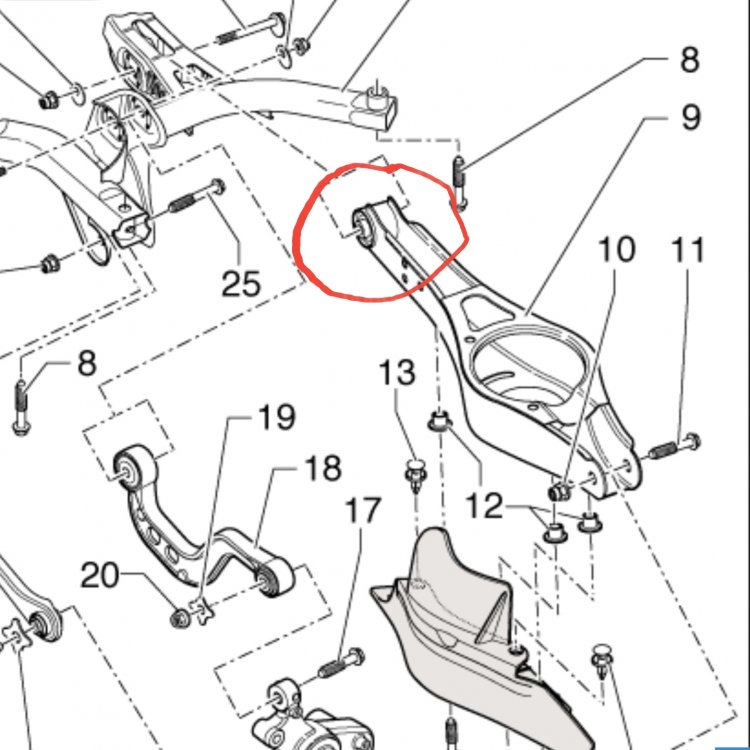 8
9
25
10
11
8
13
19
18
12
17
20