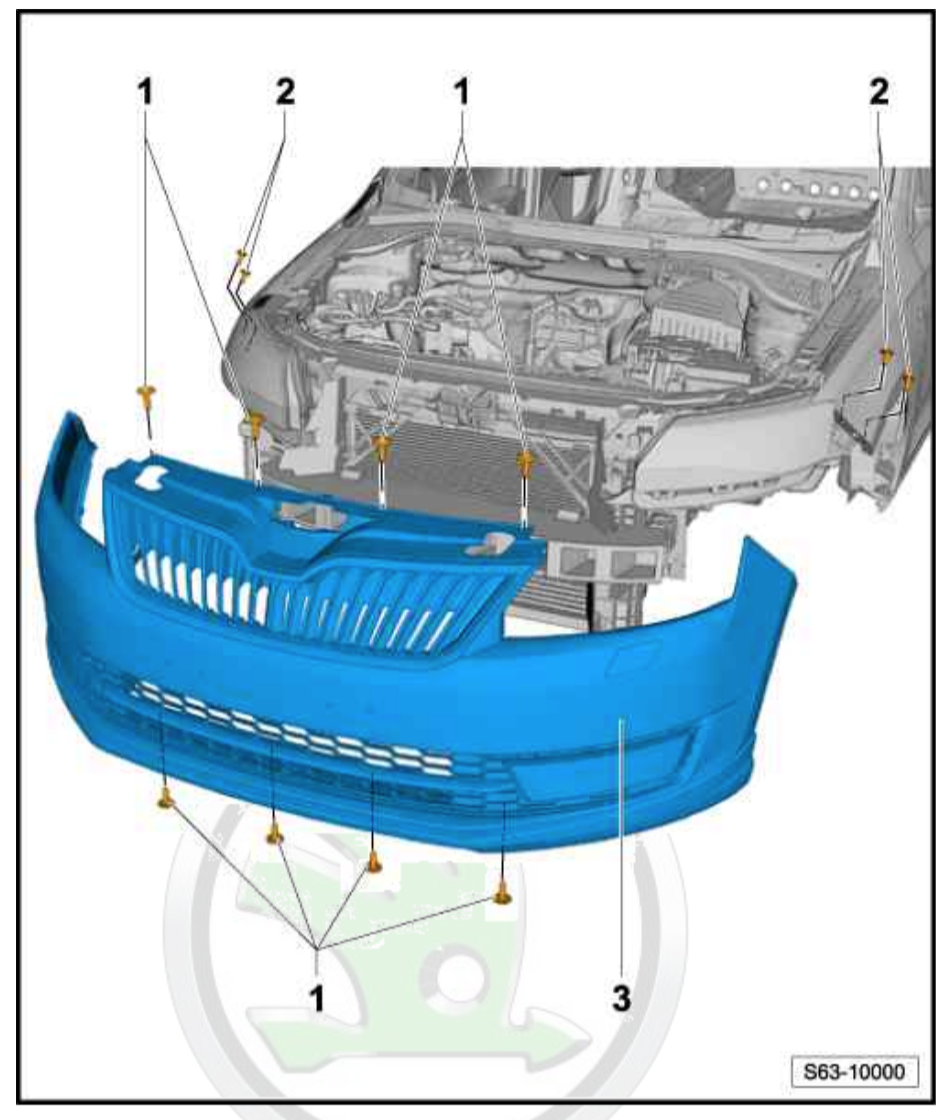 1
2
1
2
1
3
S63-10000