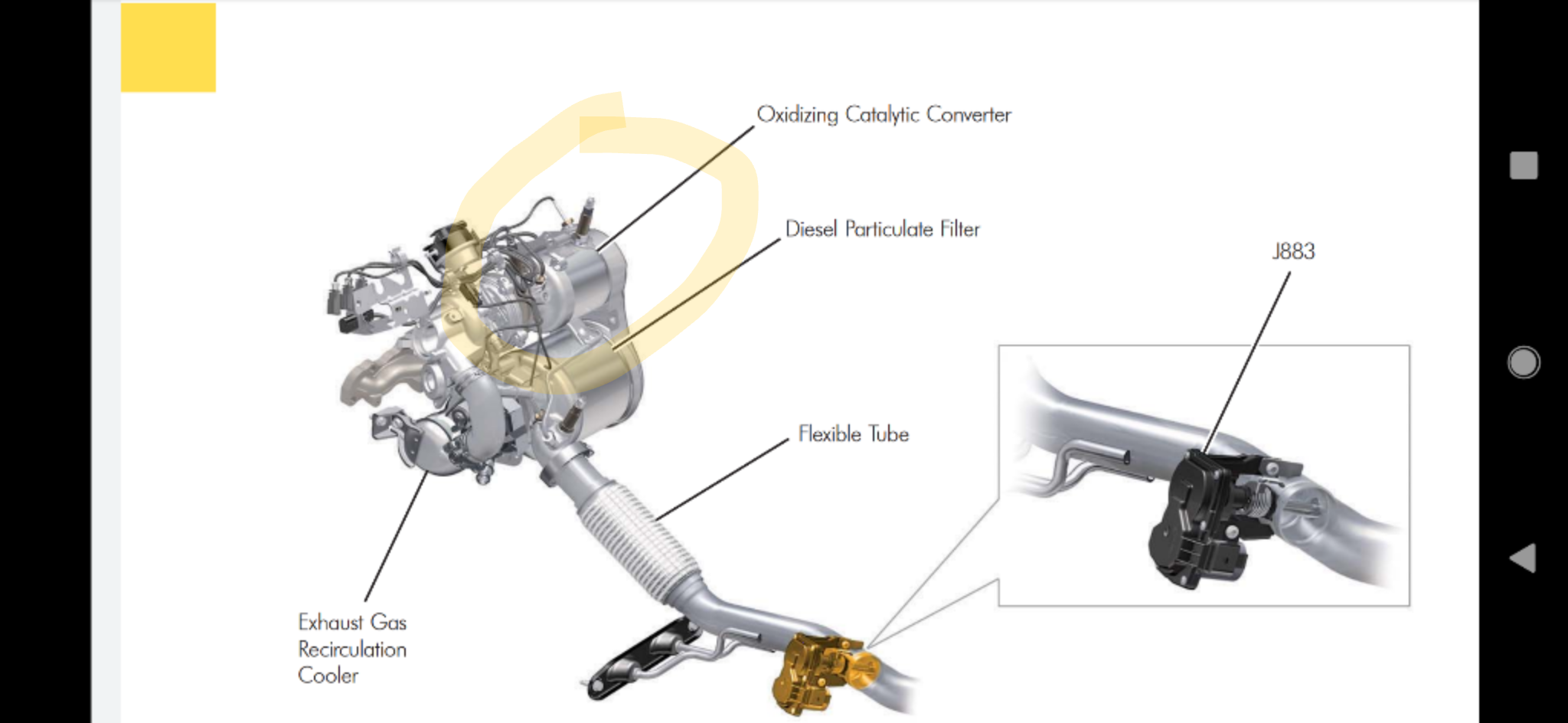 Oxidizing Catalytic Converter

Diesel Particulate Filter

J883

Flexible Tube

Exhaust Gas Recirculation Cooler