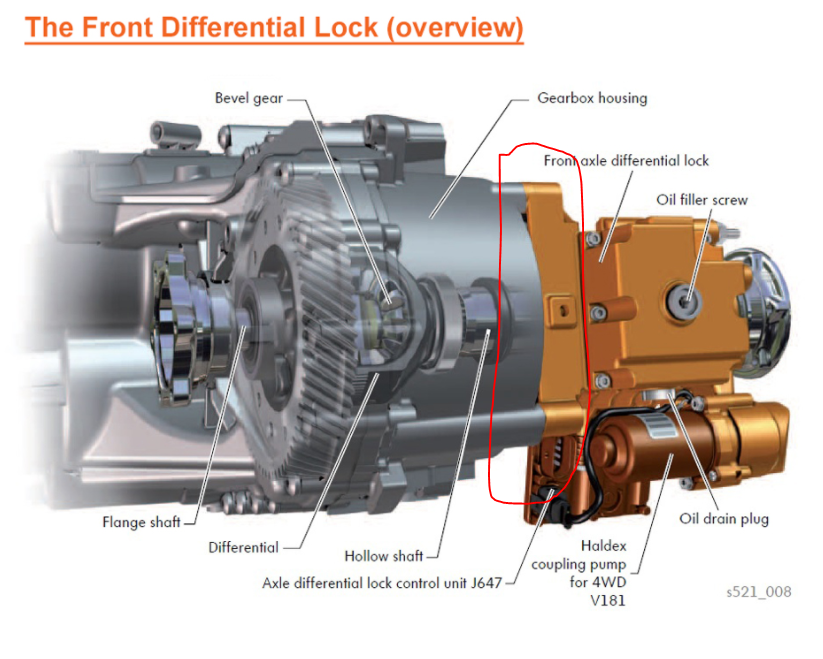 The Front Differential Lock (overview)

Bevel gear

Gearbox housing

Front axle differential lock

Oil filler screw

Flange shaft

Differential

Hollow shaft

Axle differential lock control unit J647

Haldex coupling pump for 4WD V181

Oil drain plug

s521_008