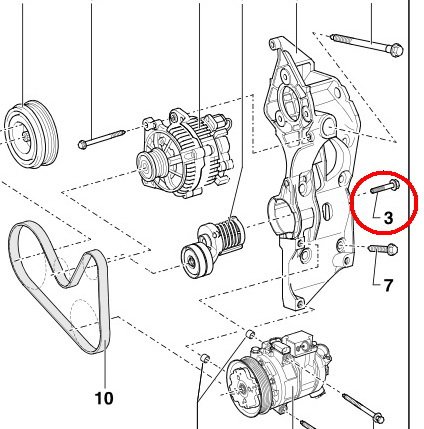 3

7

10