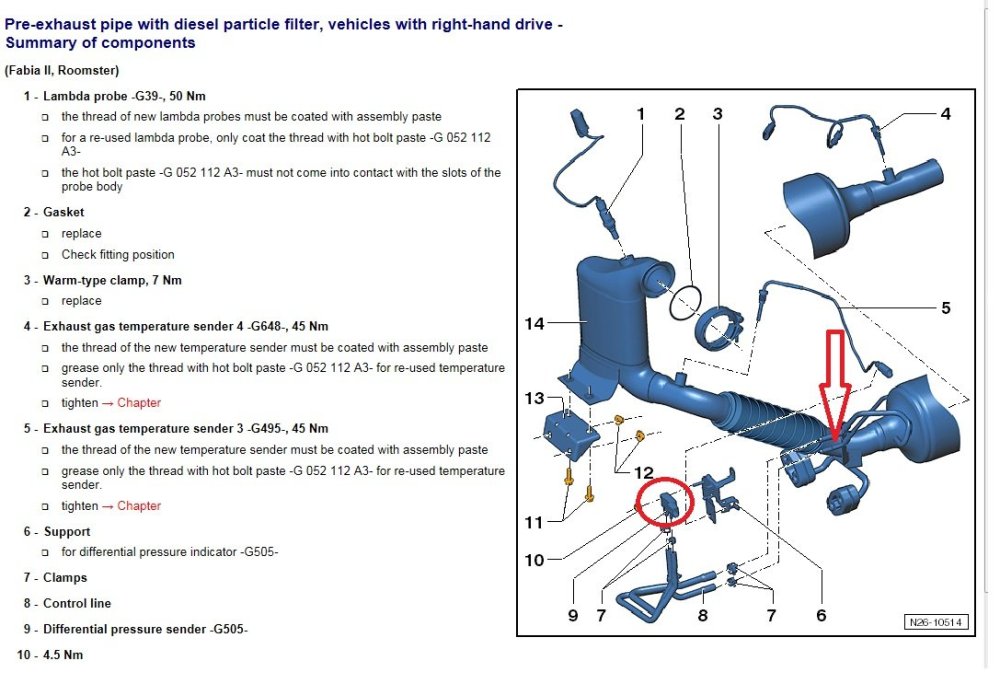 Pre-exhaust pipe with diesel particle filter, vehicles with right-hand drive - Summary of components

(Fabia II, Roomster)

1 - Lambda probe -G39-, 50 Nm
□ the thread of new lambda probes must be coated with assembly paste
□ for a re-used lambda probe, only coat the thread with hot bolt paste -G 052 112 A3-
□ the hot bolt paste -G 052 112 A3- must not come into contact with the slots of the probe body

2 - Gasket
□ replace
□ Check fitting position

3 - Warm-type clamp, 7 Nm
□ replace

4 - Exhaust gas temperature sender 4 -G648-, 45 Nm
□ the thread of the new temperature sender must be coated with assembly paste
□ grease only the thread with hot bolt paste -G 052 112 A3- for re-used temperature sender.
□ tighten → Chapter

5 - Exhaust gas temperature sender 3 -G495-, 45 Nm
□ the thread of the new temperature sender must be coated with assembly paste
□ grease only the thread with hot bolt paste -G 052 112 A3- for re-used temperature sender.
□ tighten → Chapter

6 - Support
□ for differential pressure indicator -G505-

7 - Clamps

8 - Control line

9 - Differential pressure sender -G505-

10 - 4.5 Nm

1 2 3 4 5 14 13 12 11 10 9 7 8 7 6

N26-10514