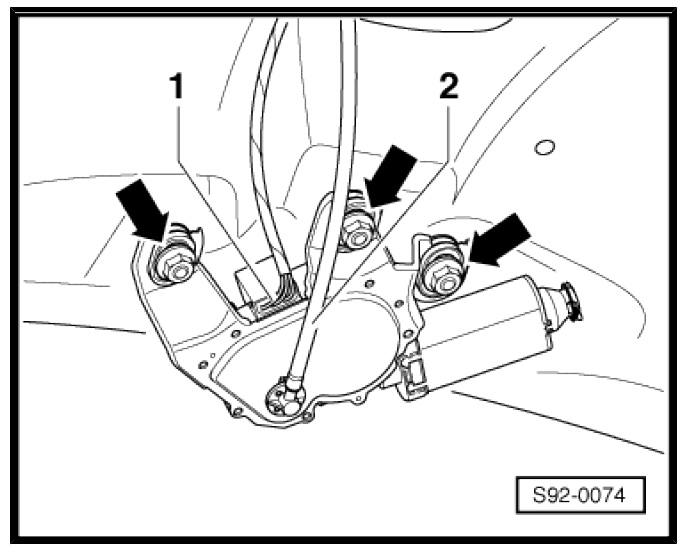 1

2

S92-0074