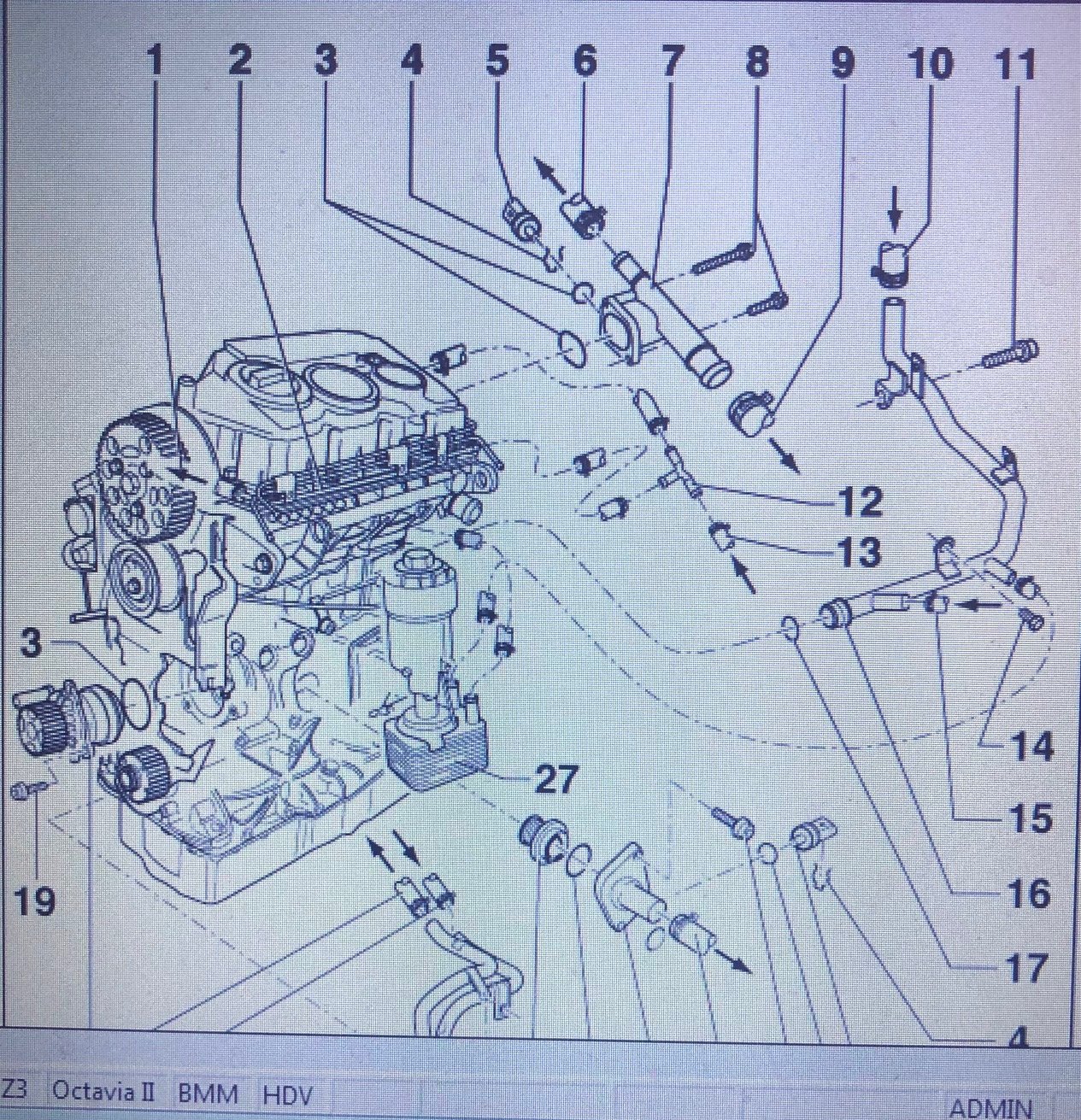 1 2 3 4 5 6 7 8 9 10 11

12

13

3

14

27

15

19

16

17

4

Z3 Octavia II BMM HDV

ADMIN