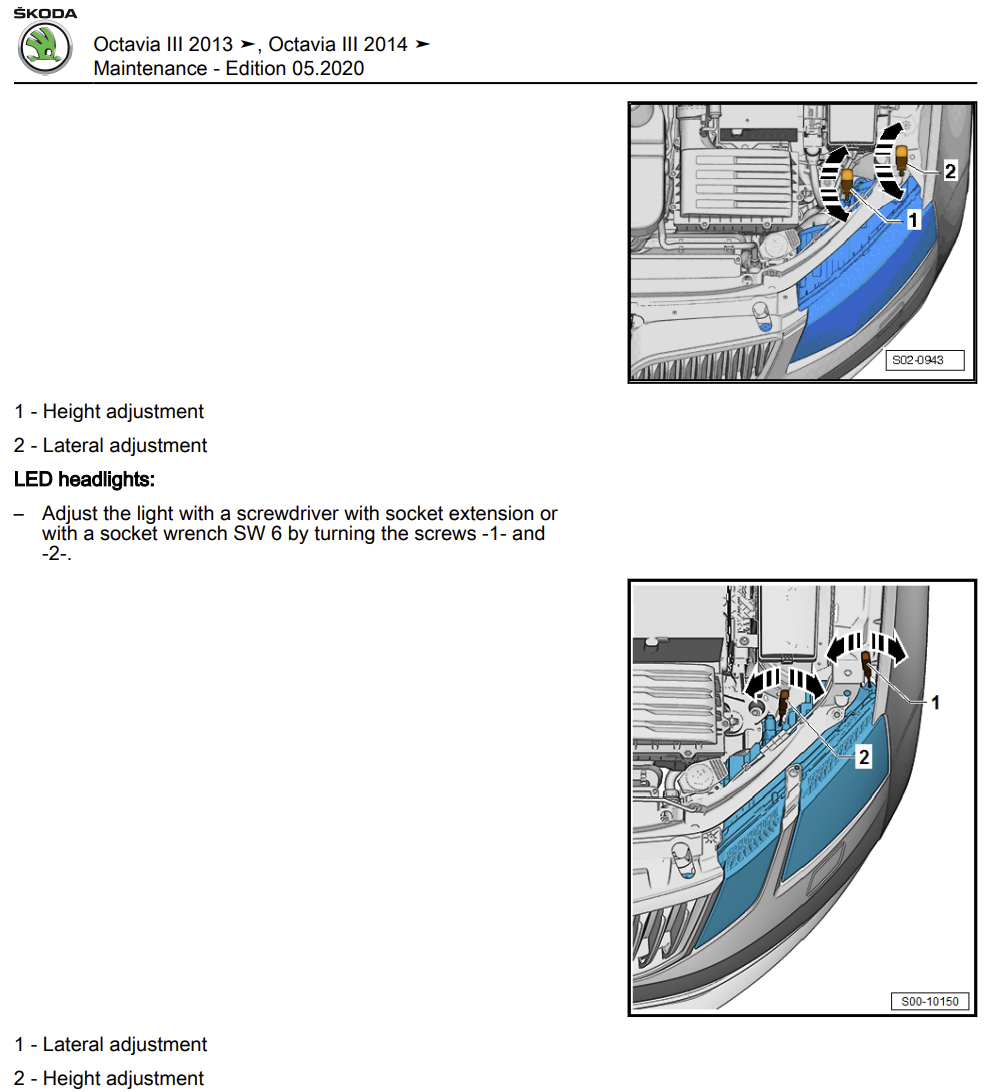 ŠKODA

Octavia III 2013 ➤, Octavia III 2014 ➤
Maintenance - Edition 05.2020

2
1
S02-0943

1 - Height adjustment

2 - Lateral adjustment

LED headlights:

– Adjust the light with a screwdriver with socket extension or with a socket wrench SW 6 by turning the screws -1- and -2-.

1
2
S00-10150

1 - Lateral adjustment

2 - Height adjustment