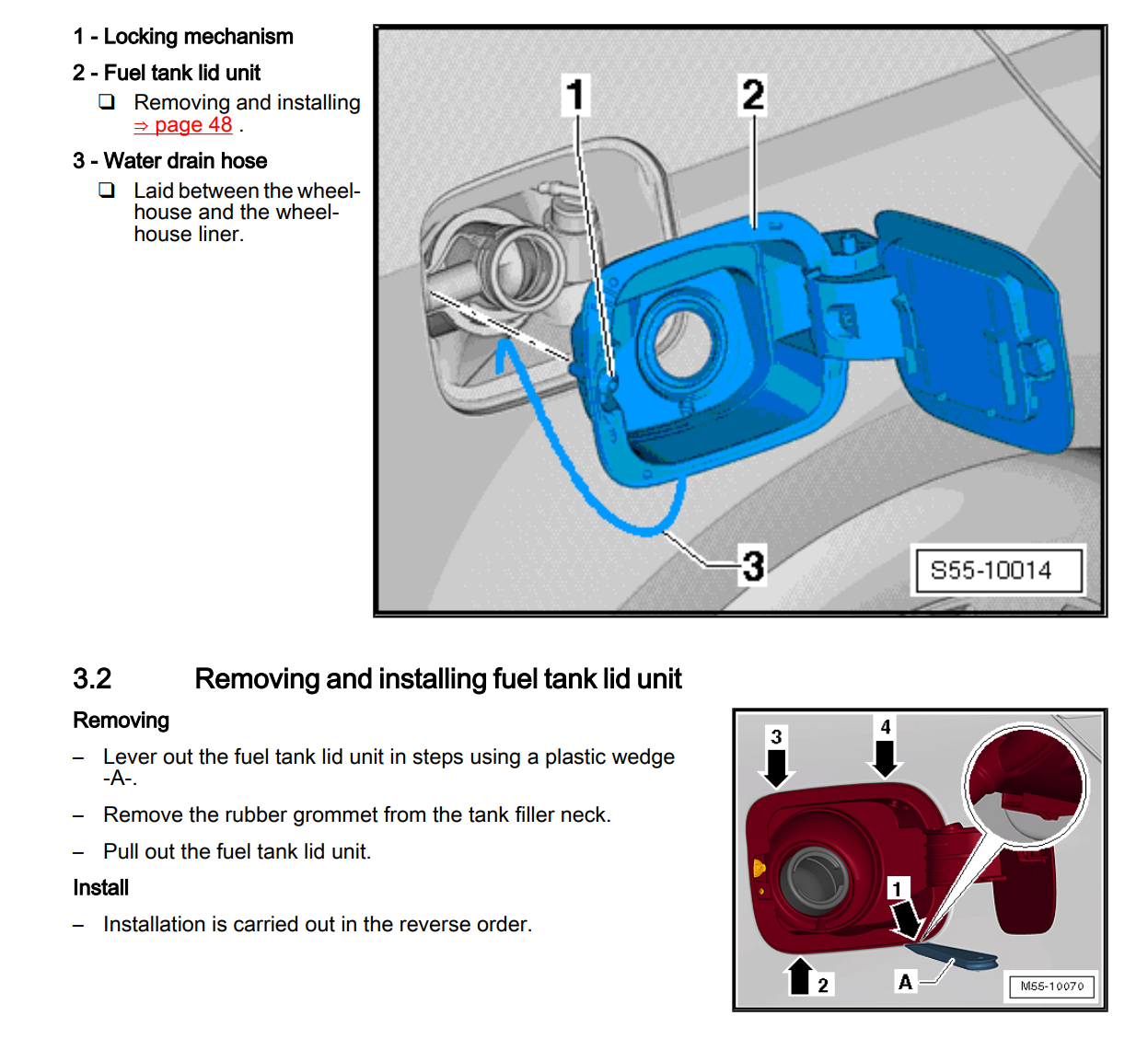 1 - Locking mechanism

2 - Fuel tank lid unit

❑ Removing and installing ⇒ page 48 .

3 - Water drain hose

❑ Laid between the wheelhouse and the wheelhouse liner.

1

2

3

S55-10014

3.2 Removing and installing fuel tank lid unit

Removing

– Lever out the fuel tank lid unit in steps using a plastic wedge -A-.

– Remove the rubber grommet from the tank filler neck.

– Pull out the fuel tank lid unit.

Install

– Installation is carried out in the reverse order.

3

4

1

2

A

M55-10070