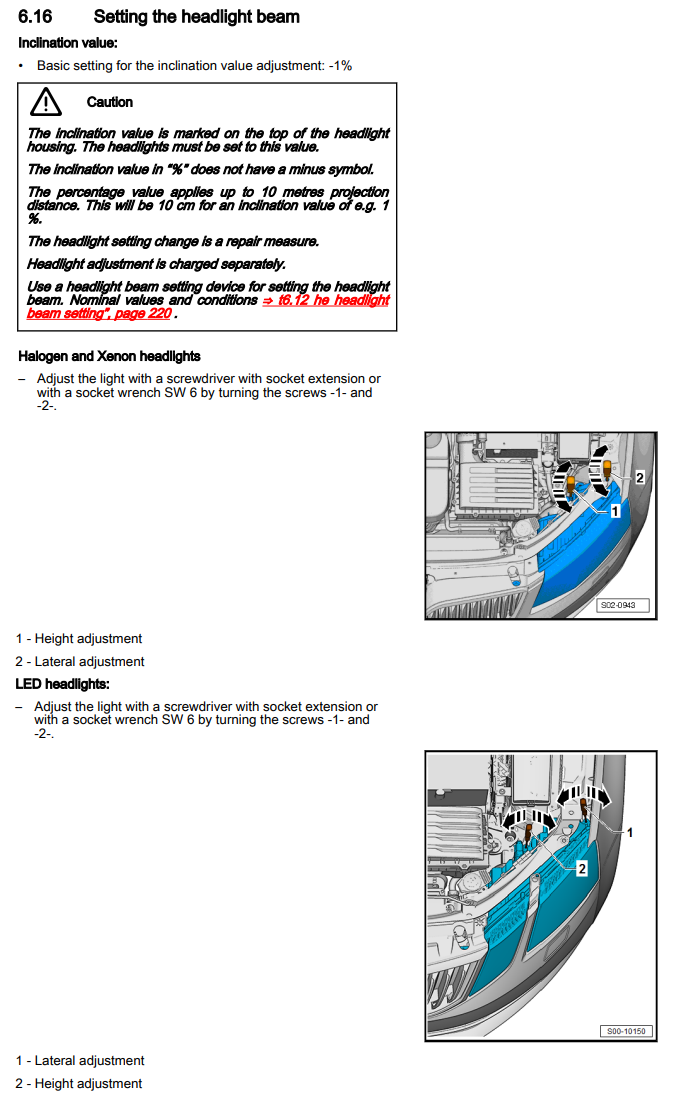 6.16 Setting the headlight beam

Inclination value:

• Basic setting for the inclination value adjustment: -1%

Caution

The inclination value is marked on the top of the headlight housing. The headlights must be set to this value.

The inclination value in "%" does not have a minus symbol.

The percentage value applies up to 10 metres projection distance. This will be 10 cm for an inclination value of e.g. 1 %.

The headlight setting change is a repair measure.

Headlight adjustment is charged separately.

Use a headlight beam setting device for setting the headlight beam. Nominal values and conditions ⇒ t6.12 he headlight beam setting", page 220 .

Halogen and Xenon headlights

– Adjust the light with a screwdriver with socket extension or with a socket wrench SW 6 by turning the screws -1- and -2-.

2
1
S02-0943

1 - Height adjustment

2 - Lateral adjustment

LED headlights:

– Adjust the light with a screwdriver with socket extension or with a socket wrench SW 6 by turning the screws -1- and -2-.

1
2
S00-10150

1 - Lateral adjustment

2 - Height adjustment