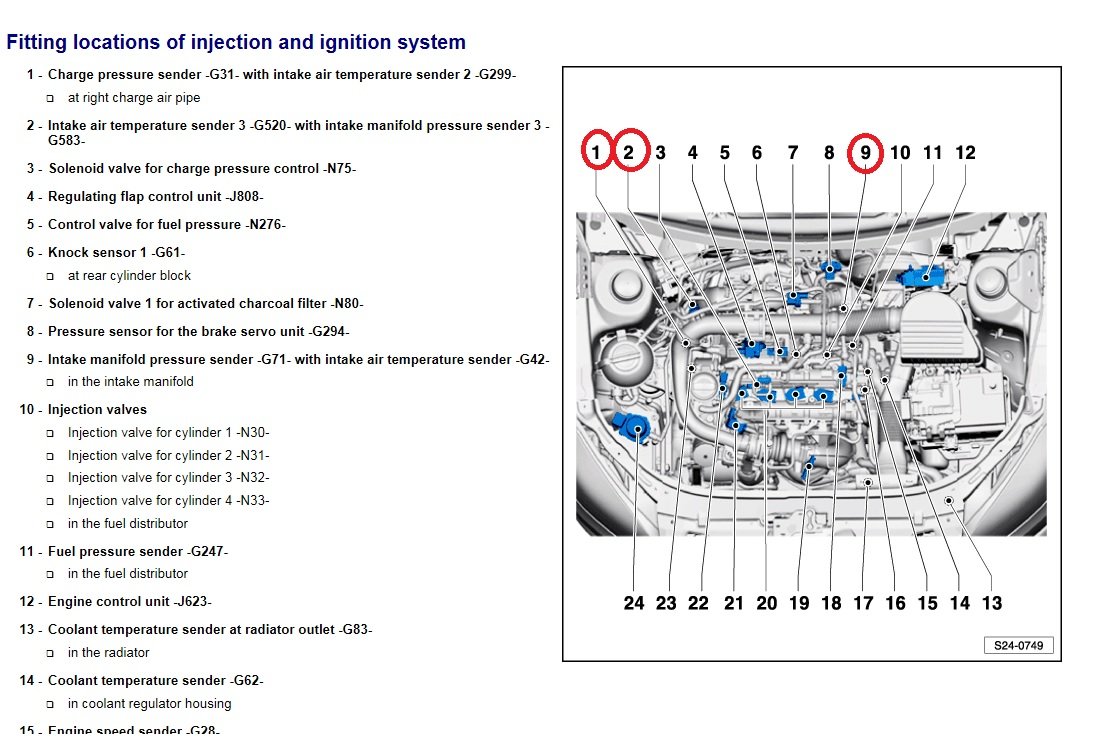 Fitting locations of injection and ignition system

1 - Charge pressure sender -G31- with intake air temperature sender 2 -G299-
□ at right charge air pipe

2 - Intake air temperature sender 3 -G520- with intake manifold pressure sender 3 -G583-

3 - Solenoid valve for charge pressure control -N75-

4 - Regulating flap control unit -J808-

5 - Control valve for fuel pressure -N276-

6 - Knock sensor 1 -G61-
□ at rear cylinder block

7 - Solenoid valve 1 for activated charcoal filter -N80-

8 - Pressure sensor for the brake servo unit -G294-

9 - Intake manifold pressure sender -G71- with intake air temperature sender -G42-
□ in the intake manifold

10 - Injection valves
□ Injection valve for cylinder 1 -N30-
□ Injection valve for cylinder 2 -N31-
□ Injection valve for cylinder 3 -N32-
□ Injection valve for cylinder 4 -N33-
□ in the fuel distributor

11 - Fuel pressure sender -G247-
□ in the fuel distributor

12 - Engine control unit -J623-

13 - Coolant temperature sender at radiator outlet -G83-
□ in the radiator

14 - Coolant temperature sender -G62-
□ in coolant regulator housing

15 - Engine speed sender -G28-

1 2 3 4 5 6 7 8 9 10 11 12

24 23 22 21 20 19 18 17 16 15 14 13

S24-0749