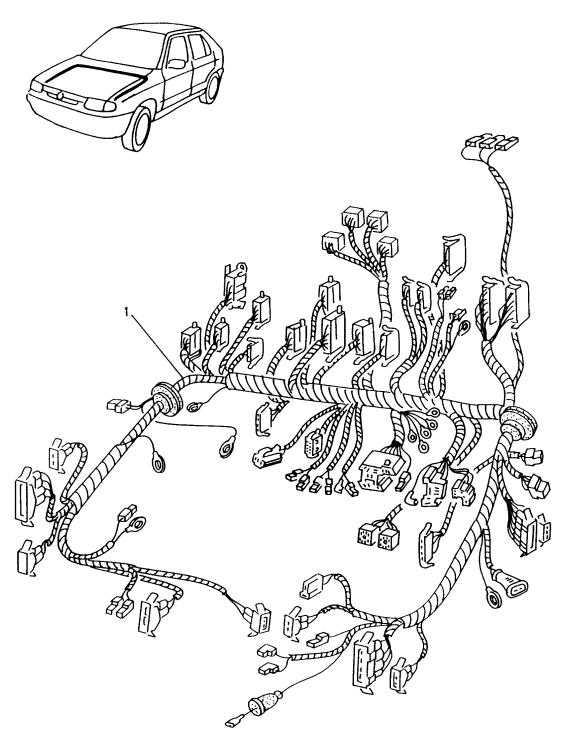 1