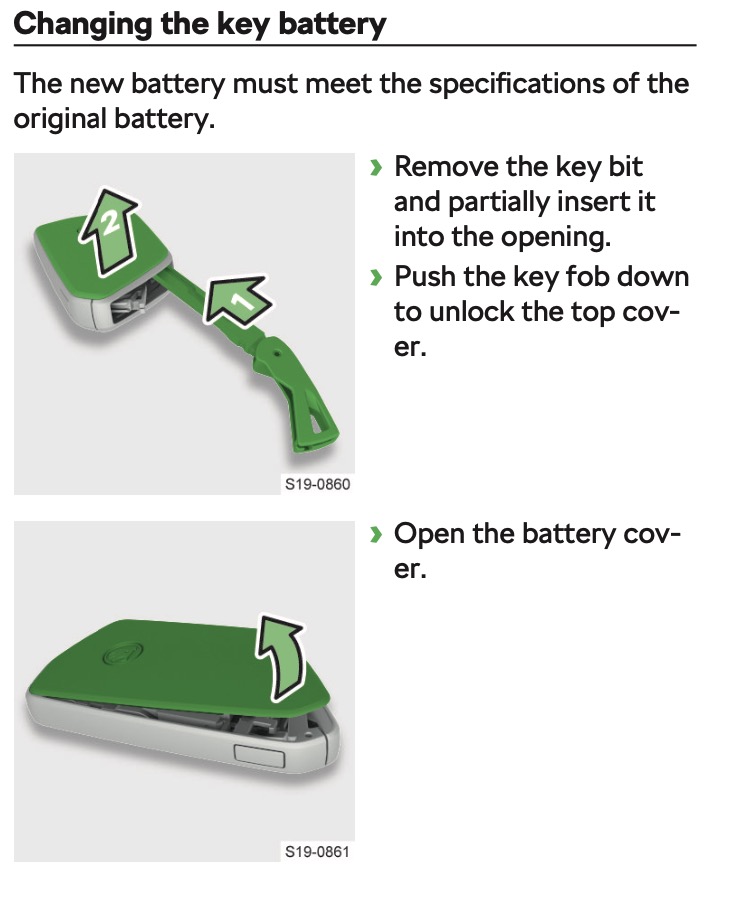 Changing the key battery

The new battery must meet the specifications of the original battery.

2

1

S19-0860

› Remove the key bit and partially insert it into the opening.
› Push the key fob down to unlock the top cover.

S19-0861

› Open the battery cover.