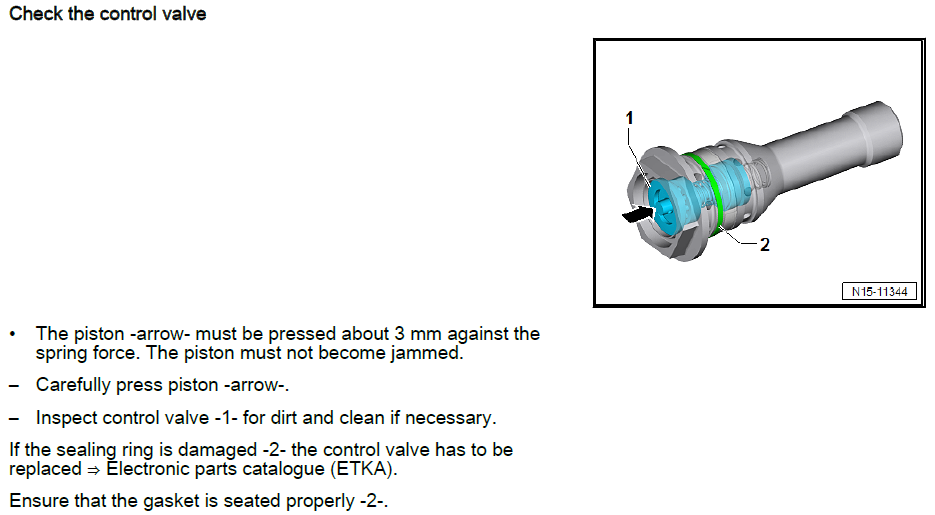 Check the control valve

1

2

N15-11344

• The piston -arrow- must be pressed about 3 mm against the spring force. The piston must not become jammed.

– Carefully press piston -arrow-.

– Inspect control valve -1- for dirt and clean if necessary.

If the sealing ring is damaged -2- the control valve has to be replaced ⇒ Electronic parts catalogue (ETKA).

Ensure that the gasket is seated properly -2-.