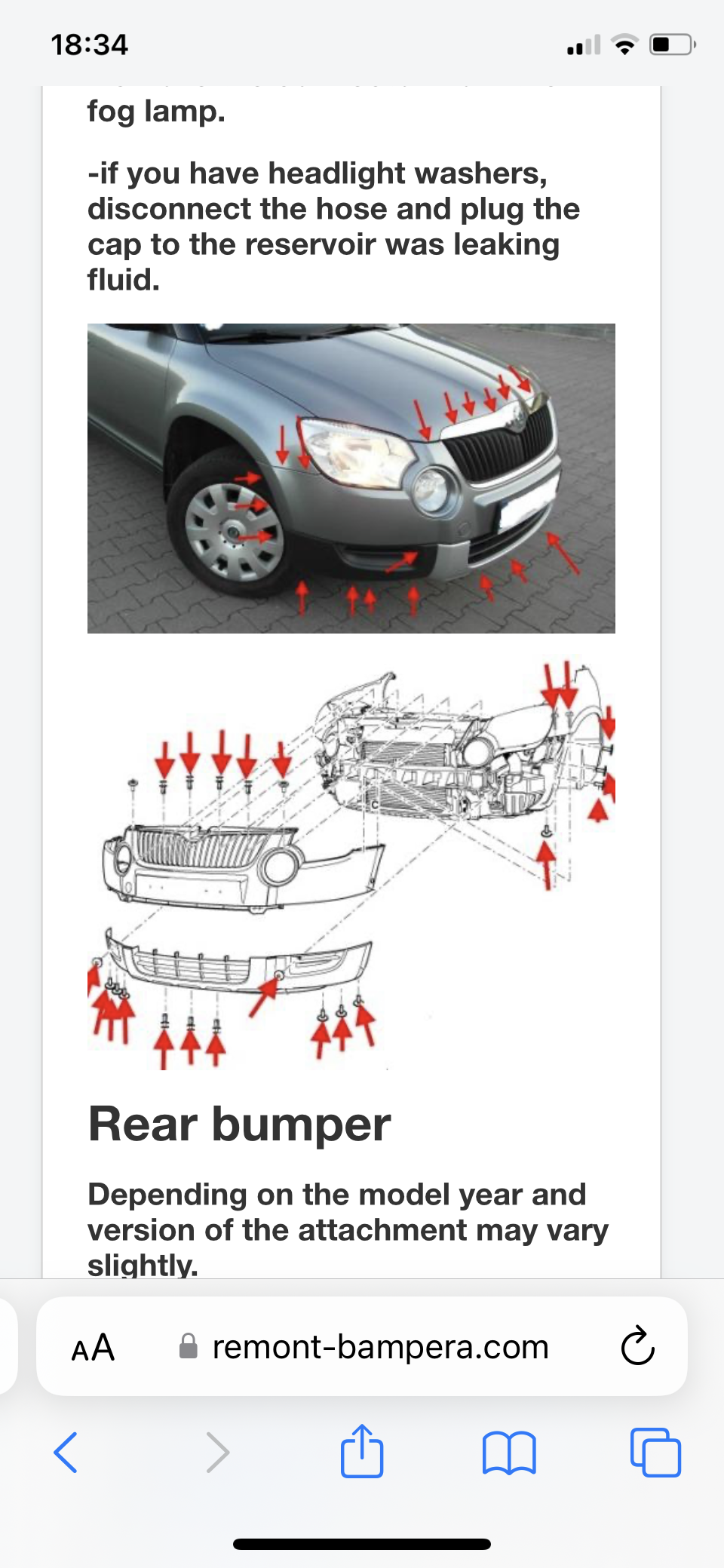 18:34

fog lamp.

-if you have headlight washers, disconnect the hose and plug the cap to the reservoir was leaking fluid.

Rear bumper

Depending on the model year and version of the attachment may vary slightly.

AA remont-bampera.com