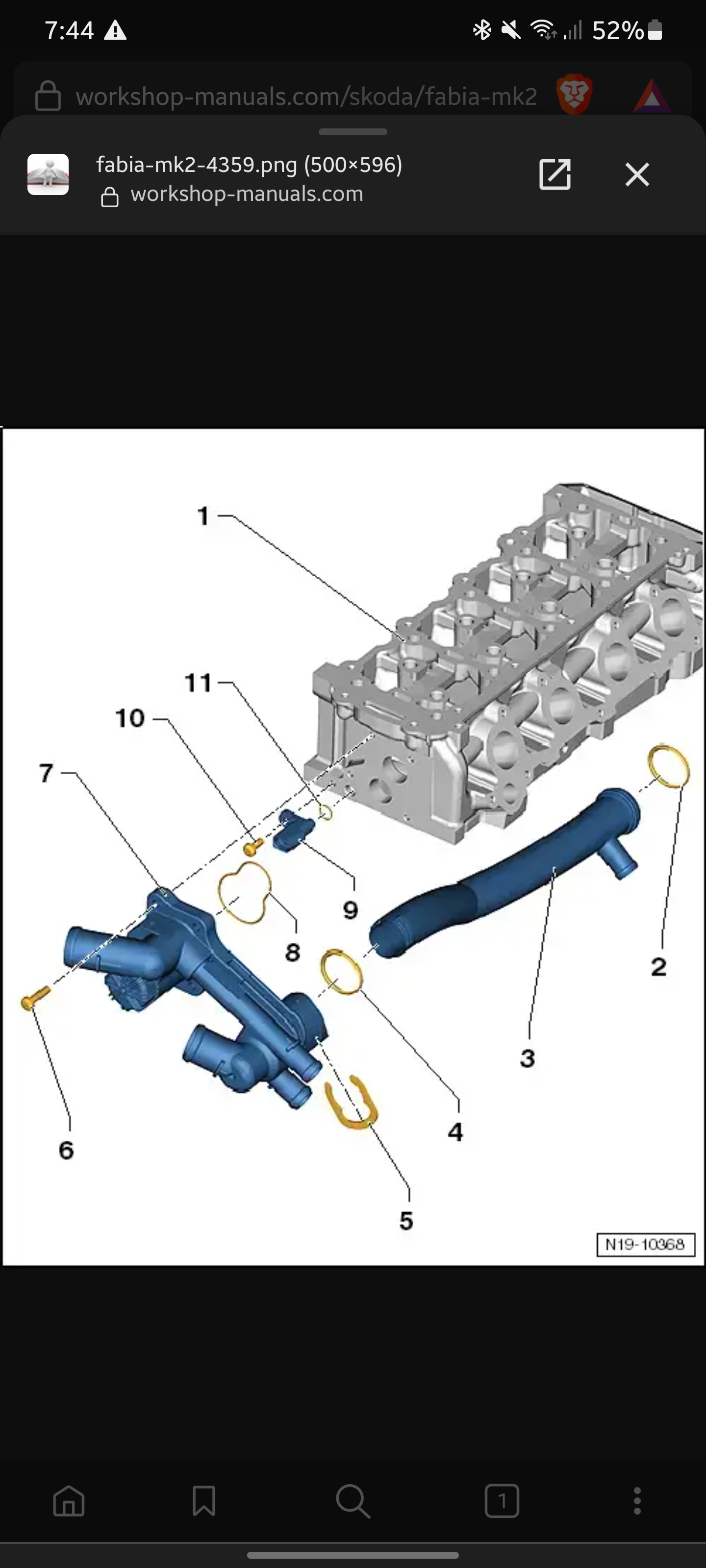 7:44

52%

workshop-manuals.com/skoda/fabia-mk2

fabia-mk2-4359.png (500×596)
workshop-manuals.com

1
11
10
7
9
8
2
3
4
6
5
N19-10368

1