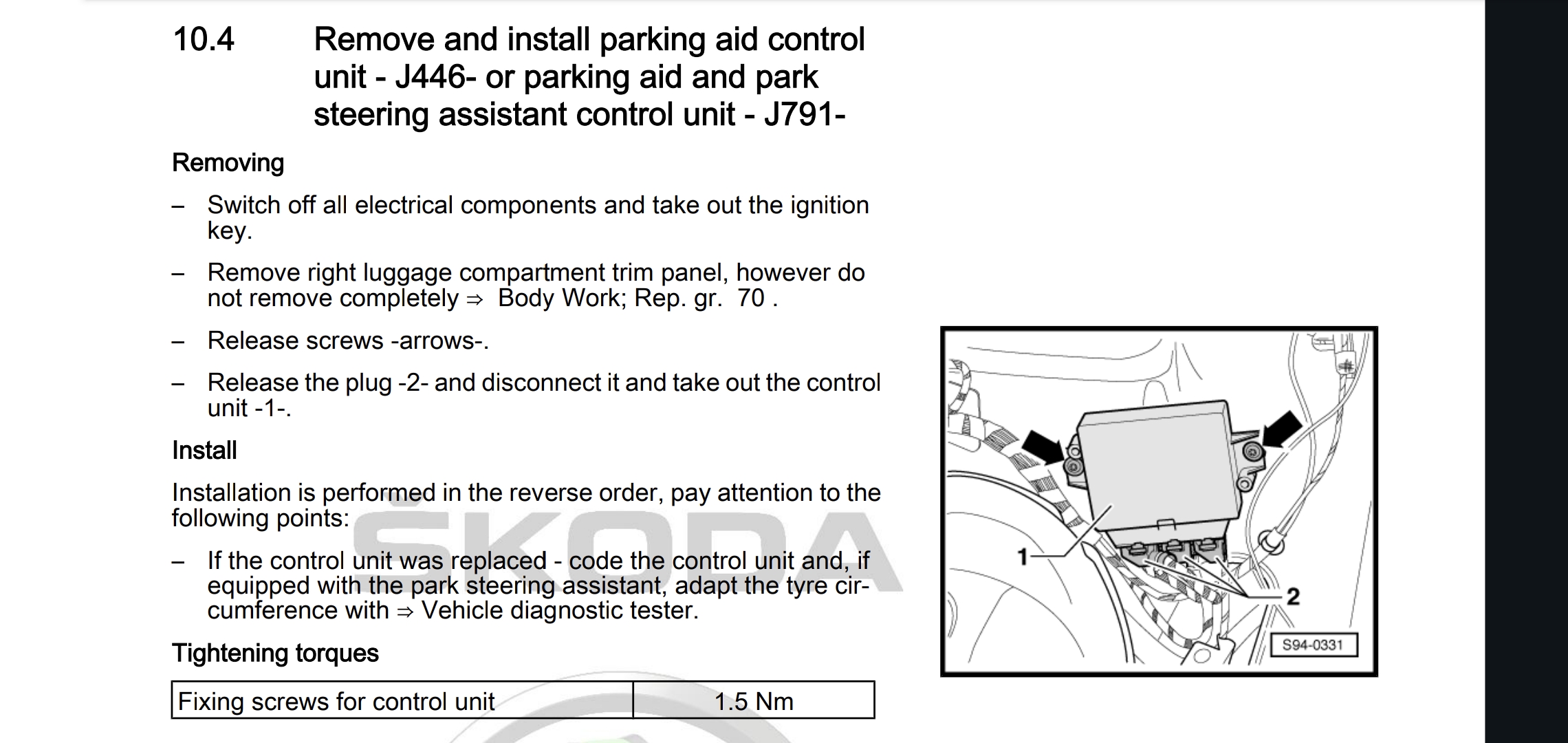 10.4 Remove and install parking aid control unit - J446- or parking aid and park steering assistant control unit - J791-

Removing

– Switch off all electrical components and take out the ignition key.

– Remove right luggage compartment trim panel, however do not remove completely ⇒ Body Work; Rep. gr. 70 .

– Release screws -arrows-.

– Release the plug -2- and disconnect it and take out the control unit -1-.

Install

Installation is performed in the reverse order, pay attention to the following points:

– If the control unit was replaced - code the control unit and, if equipped with the park steering assistant, adapt the tyre circumference with ⇒ Vehicle diagnostic tester.

Tightening torques

| Fixing screws for control unit | 1.5 Nm |
|---|---|

ŠKODA

1

2

S94-0331