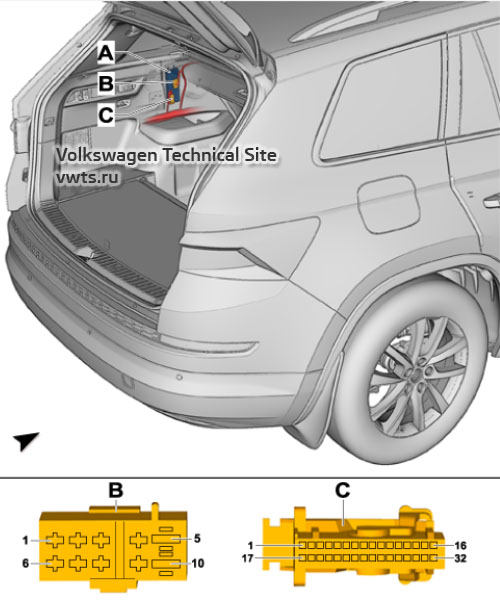 A
B
C
Volkswagen Technical Site
vwts.ru

B
1
5
6
10

C
1
16
17
32