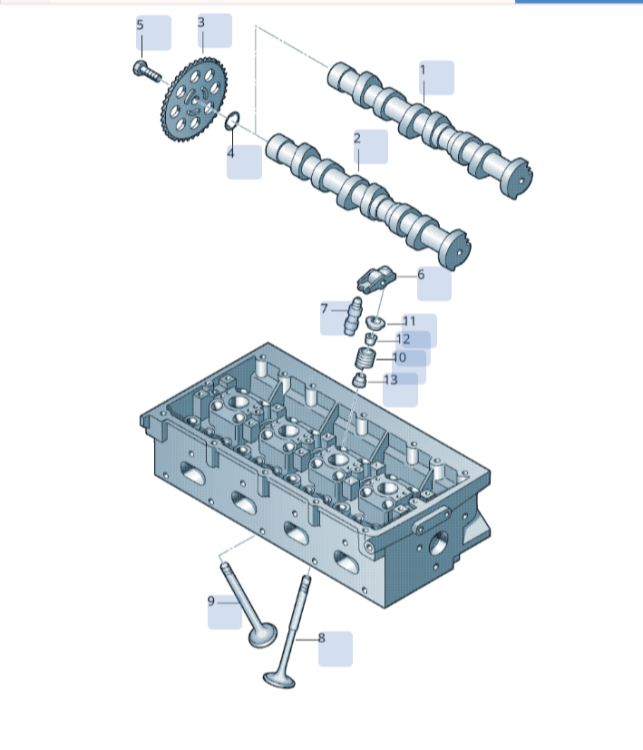 5
3
1
4
2
6
7
11
12
10
13
9
8