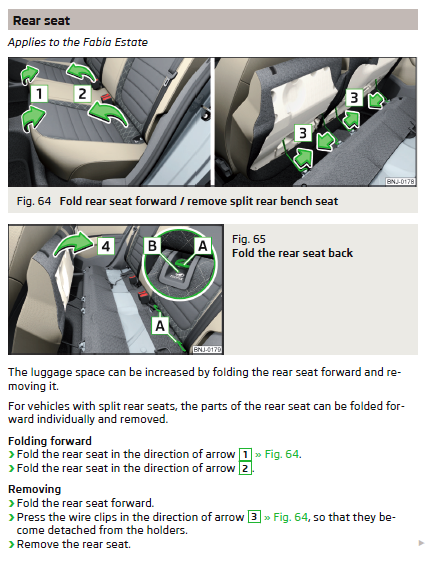 Rear seat

Applies to the Fabia Estate

1 2 3 3

BNJ-0178

Fig. 64 Fold rear seat forward / remove split rear bench seat

4 B A A

BNJ-0179

Fig. 65
Fold the rear seat back

The luggage space can be increased by folding the rear seat forward and removing it.

For vehicles with split rear seats, the parts of the rear seat can be folded forward individually and removed.

Folding forward
› Fold the rear seat in the direction of arrow 1 » Fig. 64.
› Fold the rear seat in the direction of arrow 2.

Removing
› Fold the rear seat forward.
› Press the wire clips in the direction of arrow 3 » Fig. 64, so that they become detached from the holders.
› Remove the rear seat.